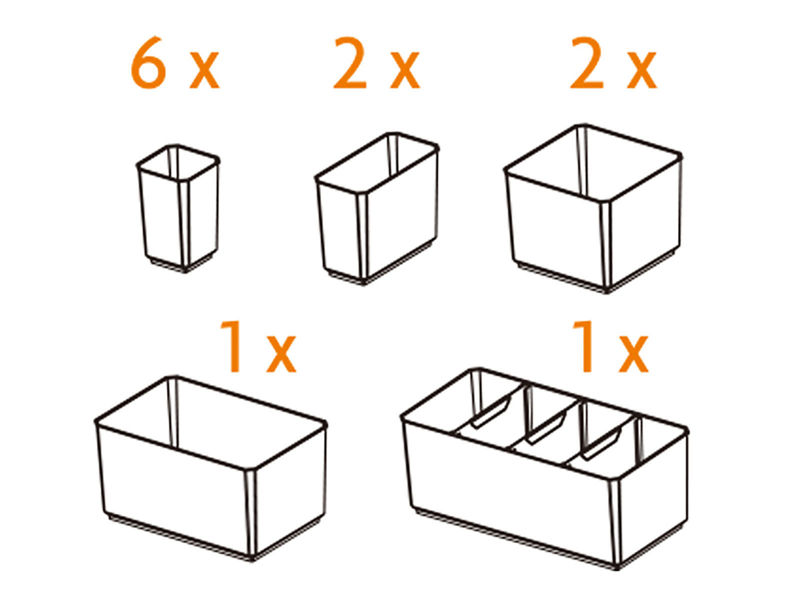 6 x
2 x
2 x

1 x
1 x